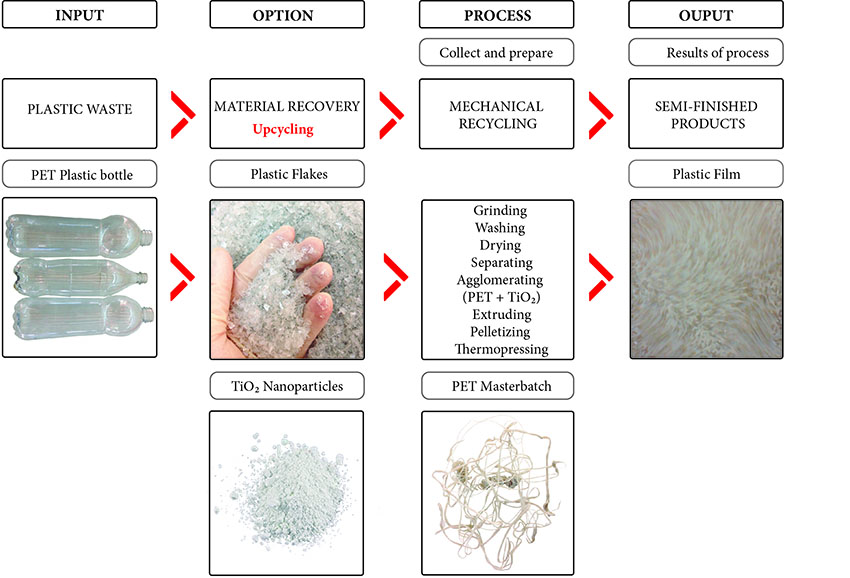 INPUT

PLASTIC WASTE

PET Plastic bottle

OPTION

MATERIAL RECOVERY
Upcycling

Plastic Flakes

$TiO_2$ Nanoparticles

PROCESS

Collect and prepare

MECHANICAL RECYCLING

Grinding
Washing
Drying
Separating
Agglomerating
(PET + $TiO_2$)
Extruding
Pelletizing
Thermopressing

PET Masterbatch

OUPUT

Results of process

SEMI-FINISHED PRODUCTS

Plastic Film